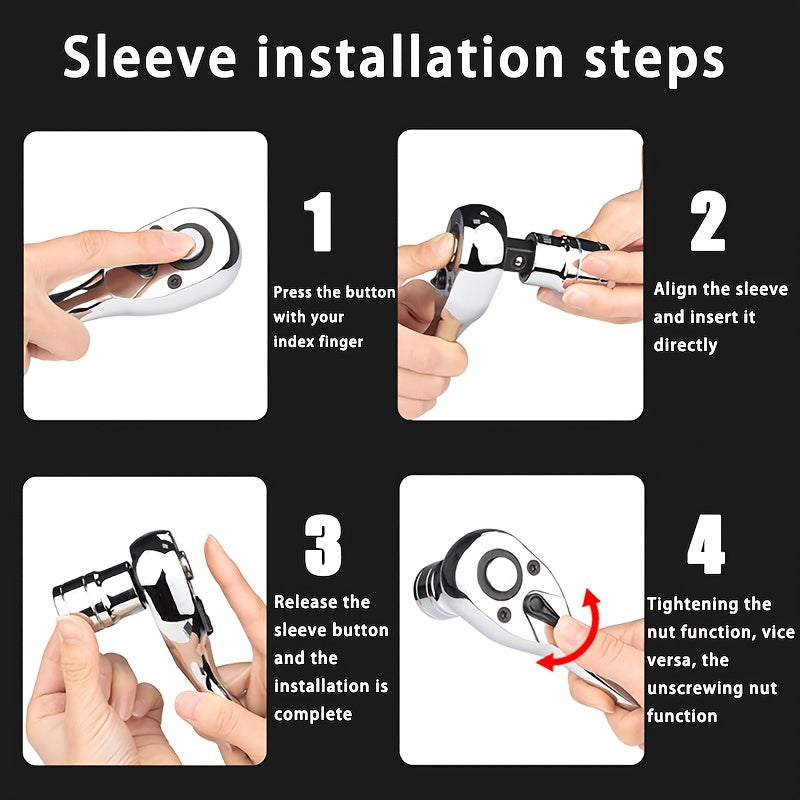 Sleeve installation steps

1

Press the button with your index finger

2

Align the sleeve and insert it directly

3

Release the sleeve button and the installation is complete

4

Tightening the nut function, vice versa, the unscrewing nut function